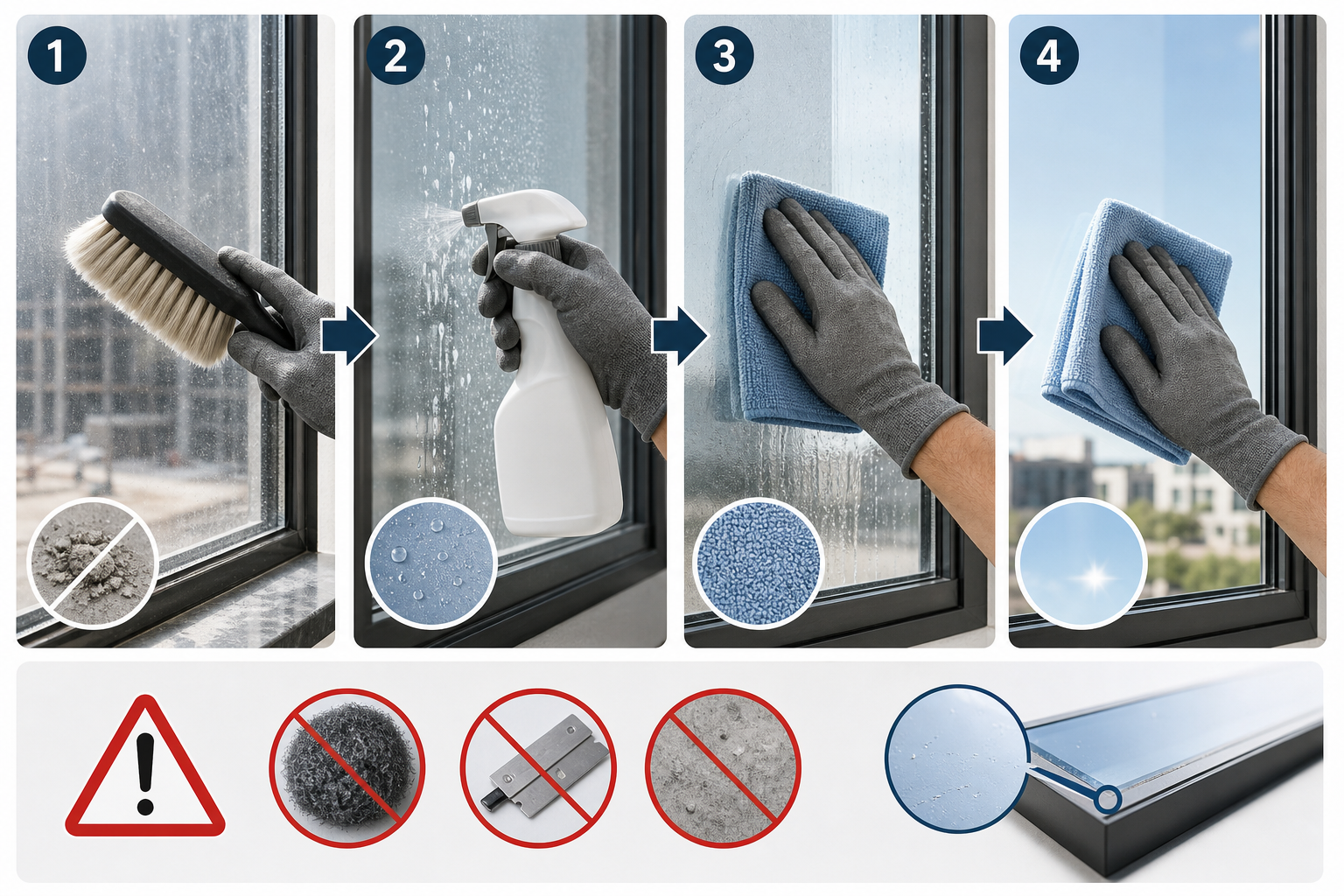 1

2

3

4